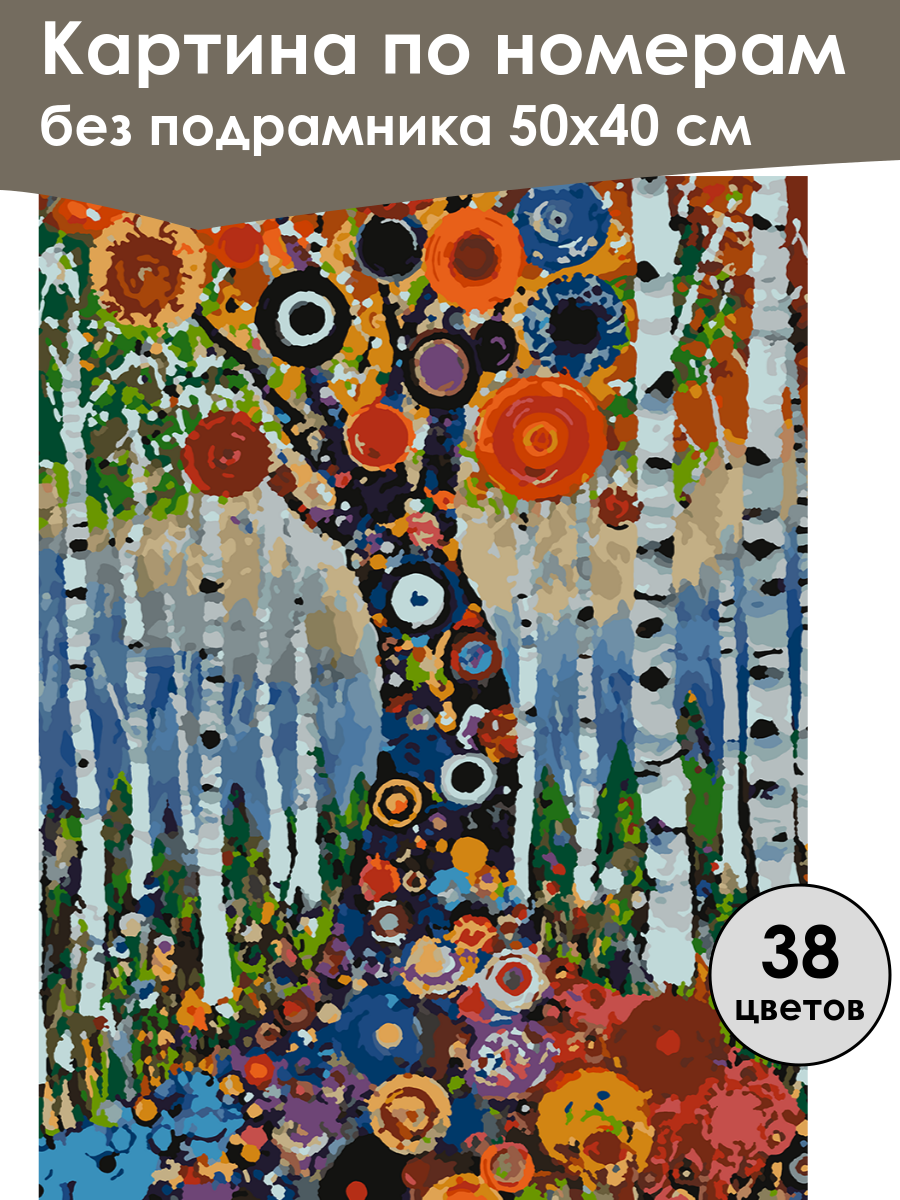 Картина по номерам
без подрамника 50х40 см

38
цветов