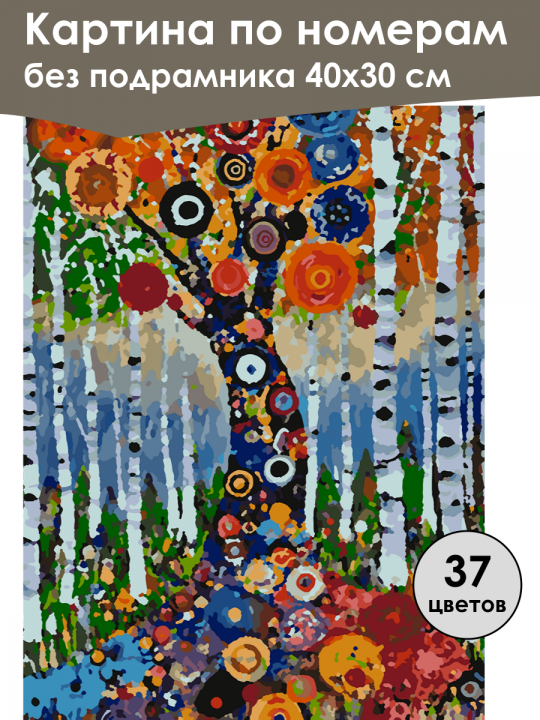 Картина по номерам
без подрамника 40х30 см

37
цветов