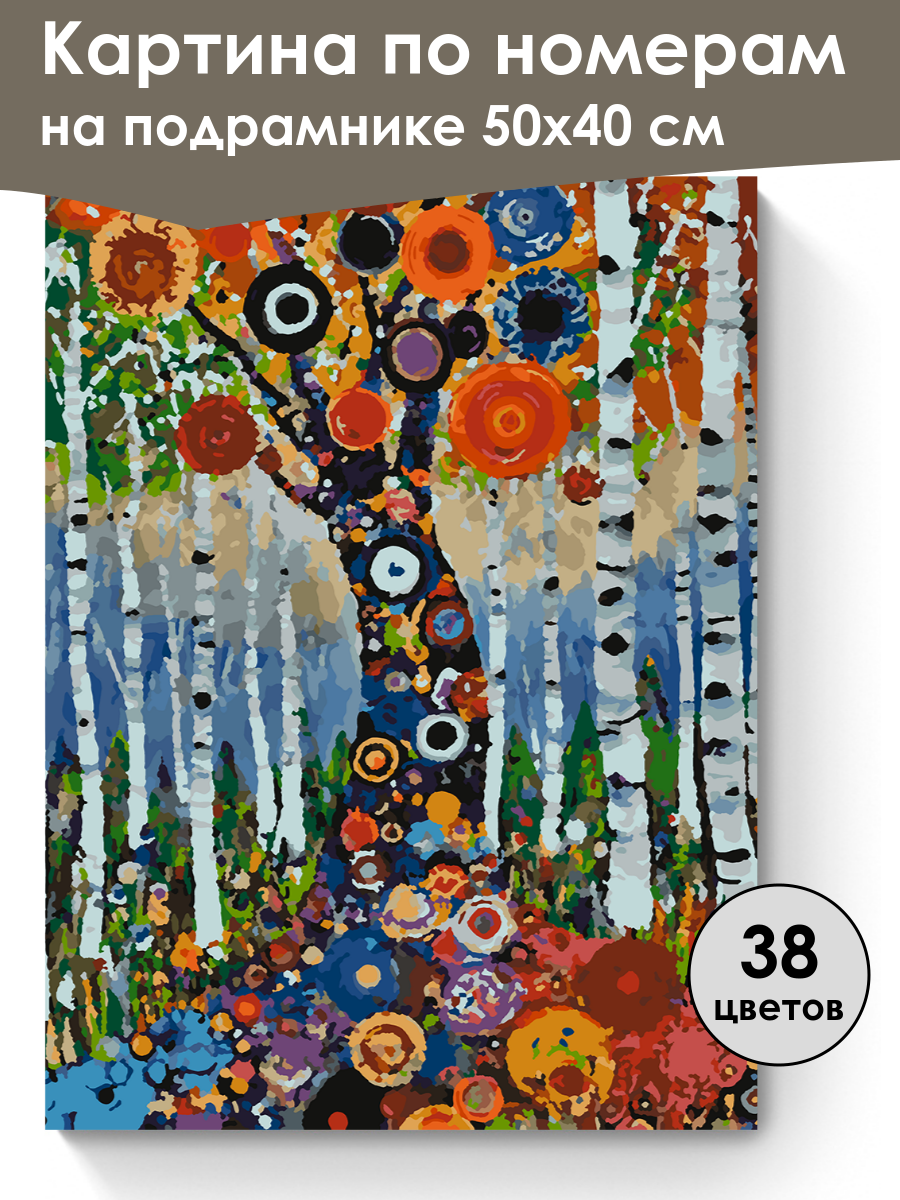 Картина по номерам
на подрамнике 50х40 см

38
цветов