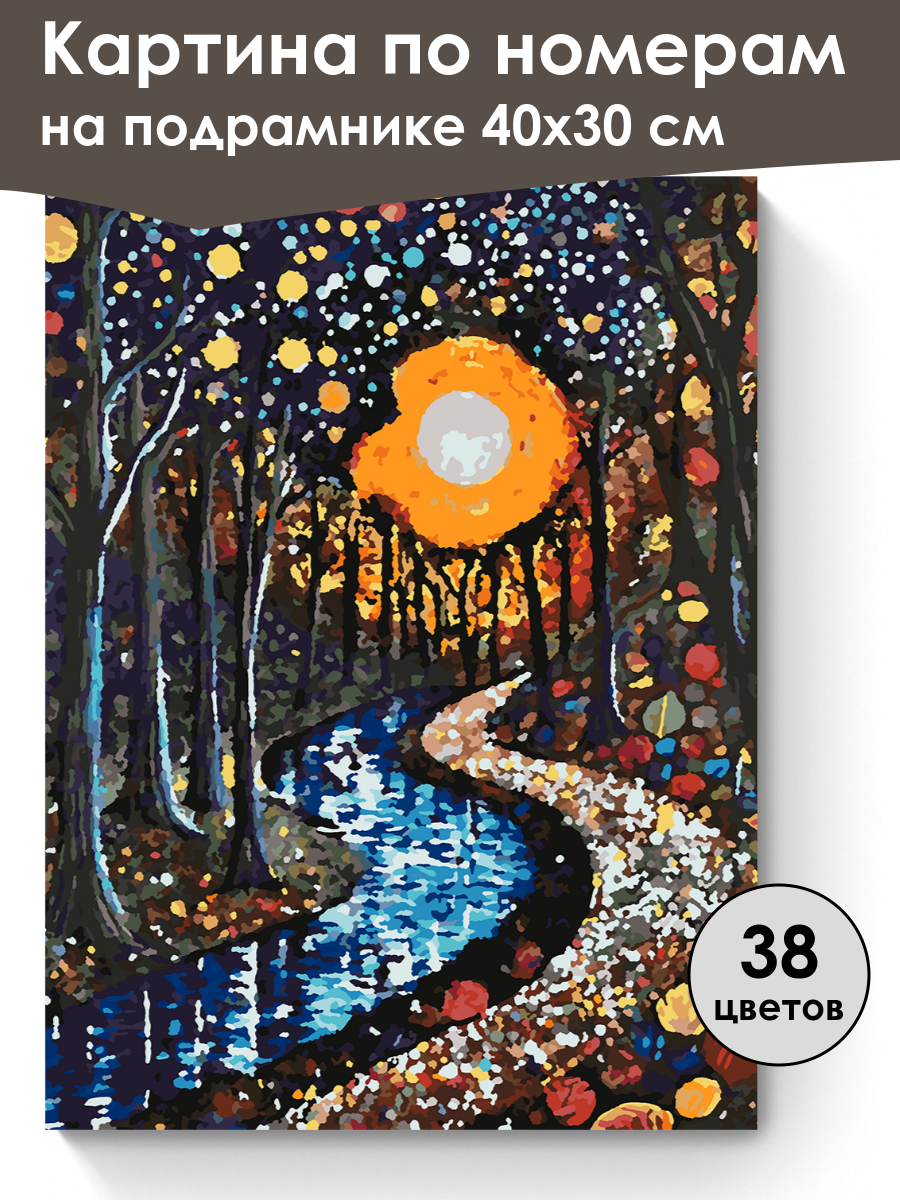 Картина по номерам на подрамнике 40х30 см

38 цветов