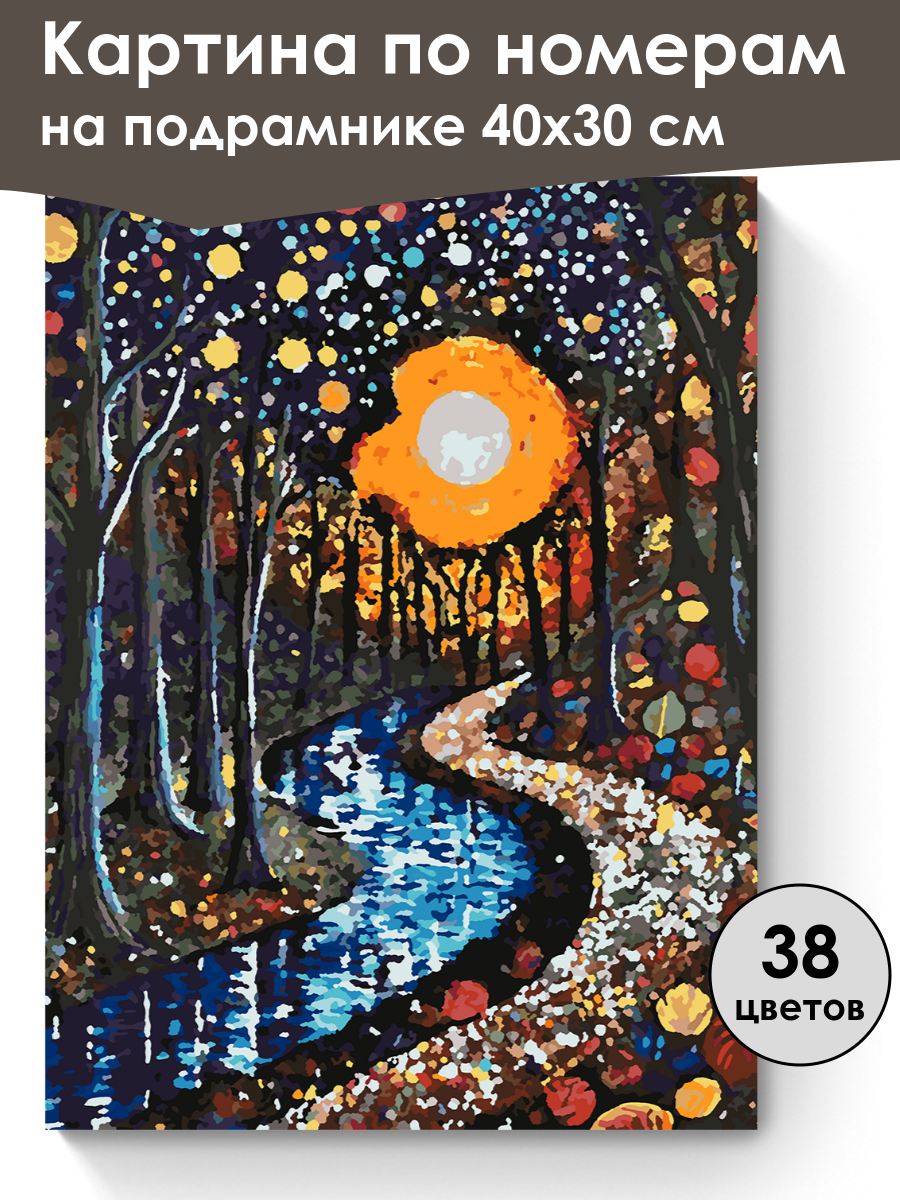 Картина по номерам
на подрамнике 40х30 см

38
цветов