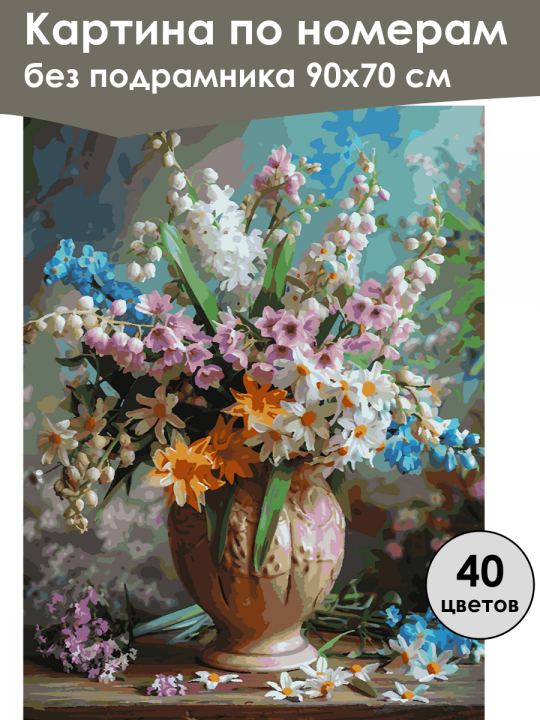 Картина по номерам
без подрамника 90х70 см

40
цветов