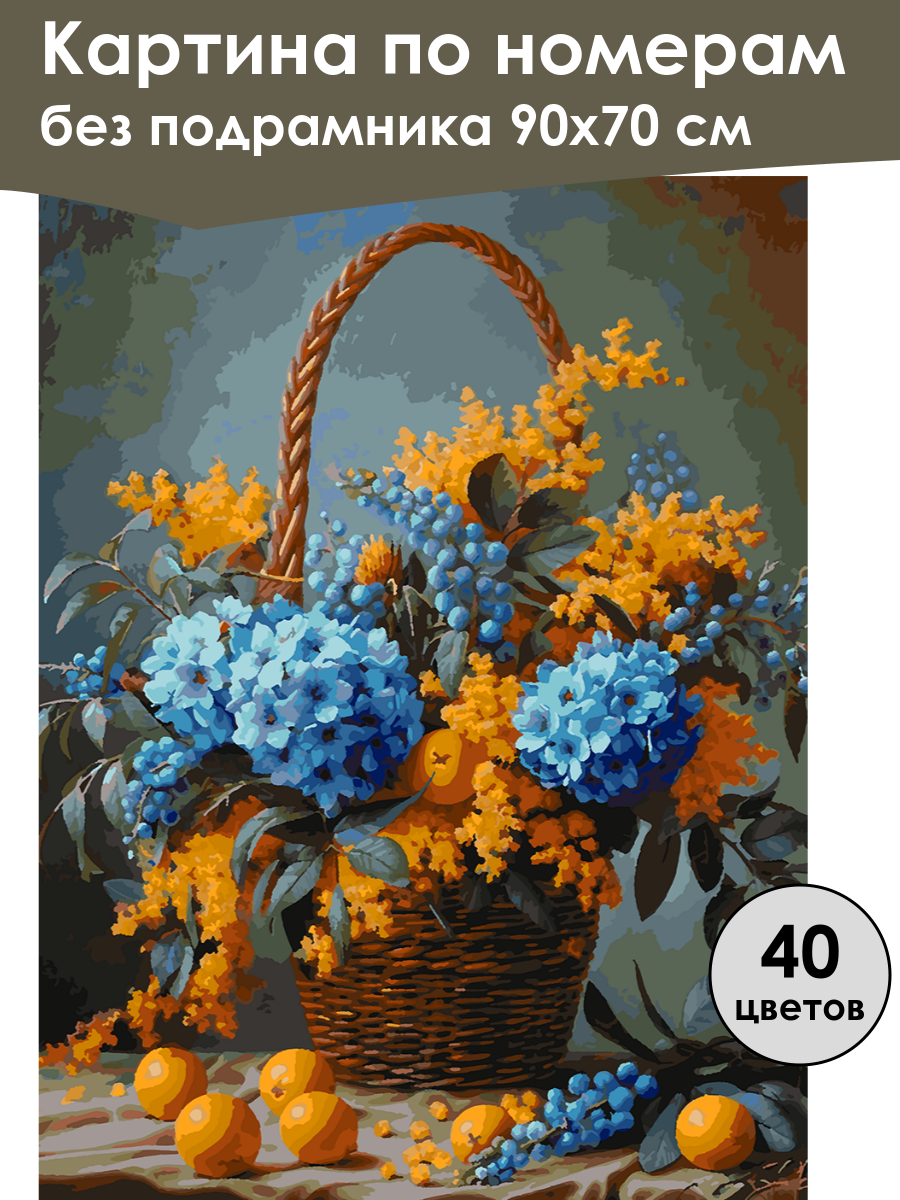 Картина по номерам без подрамника 90х70 см

40 цветов