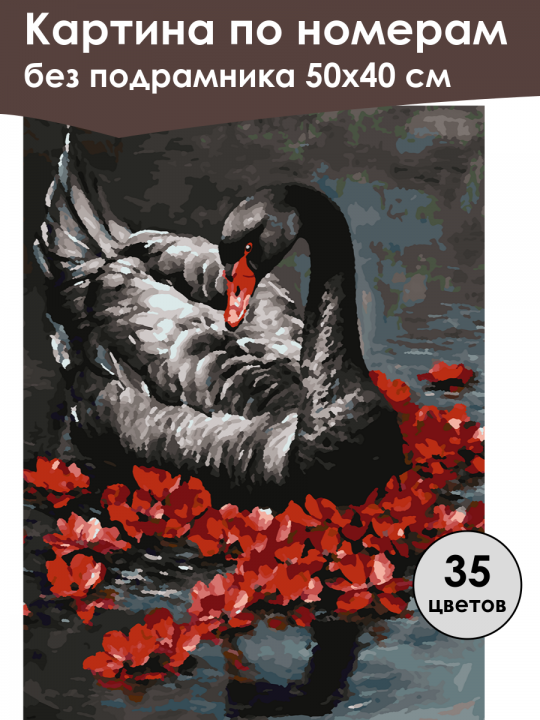 Картина по номерам без подрамника 50х40 см

35 цветов