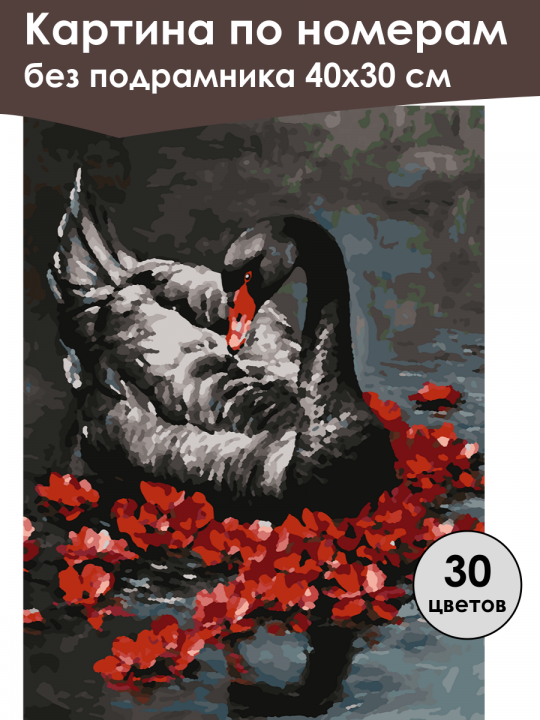 Картина по номерам
без подрамника 40х30 см

30
цветов