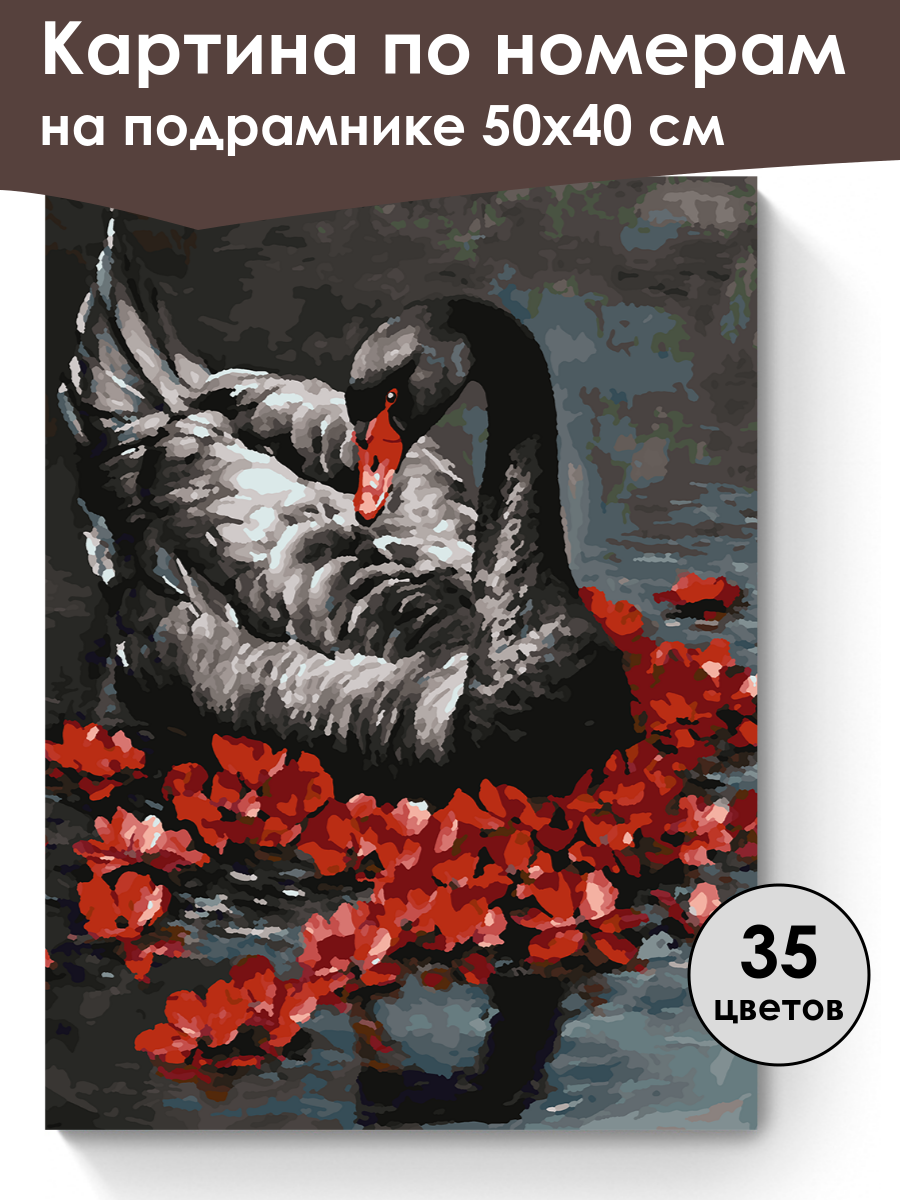 Картина по номерам на подрамнике 50х40 см

35 цветов