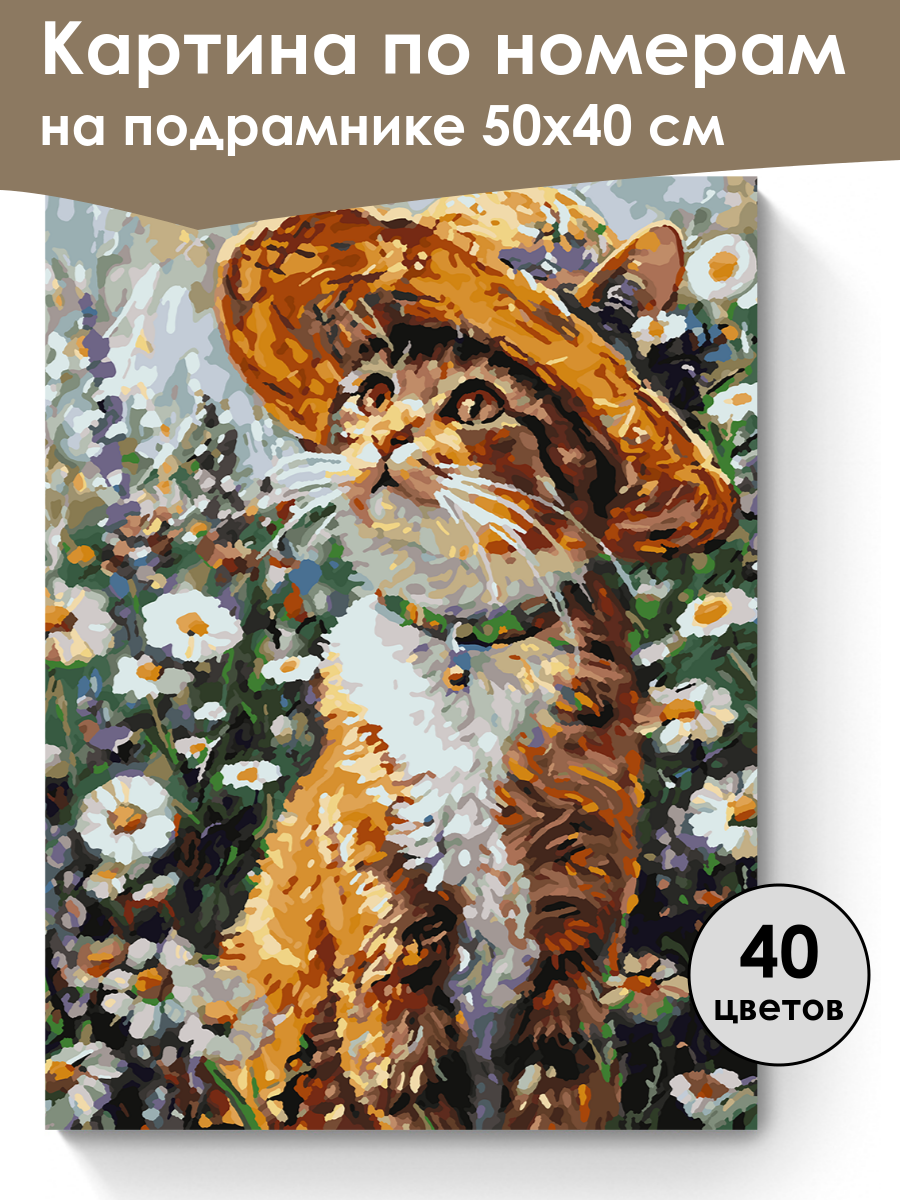 Картина по номерам
на подрамнике 50х40 см

40
цветов