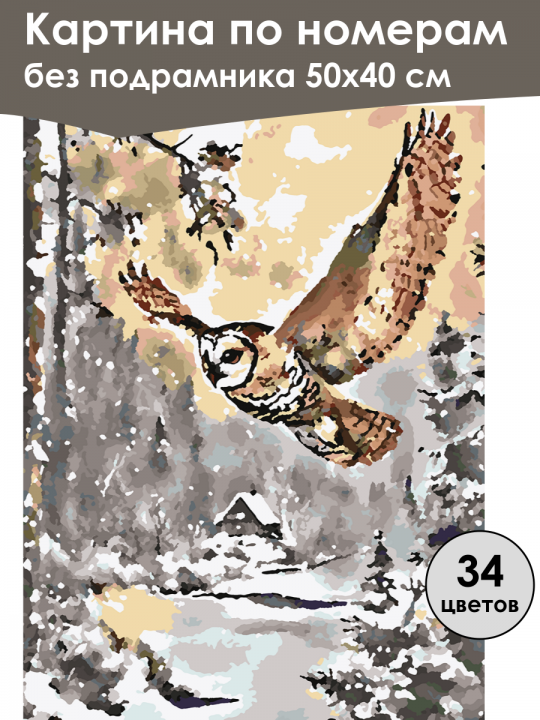 Картина по номерам
без подрамника 50х40 см

34
цветов