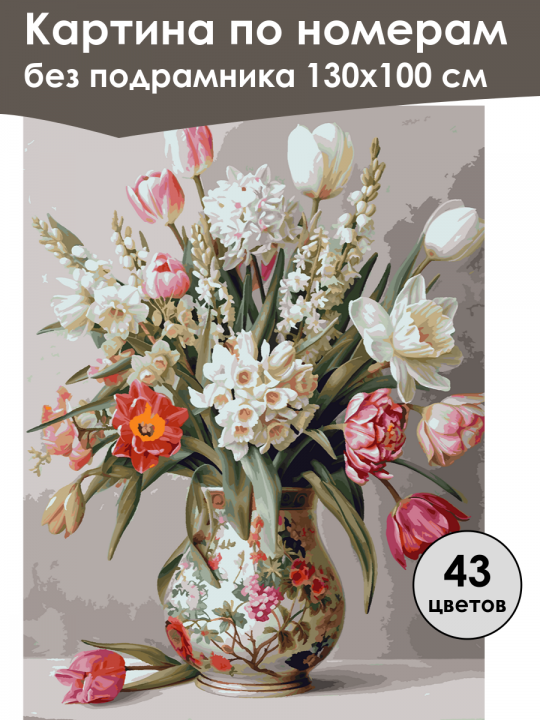 Картина по номерам
без подрамника 130х100 см

43
цветов