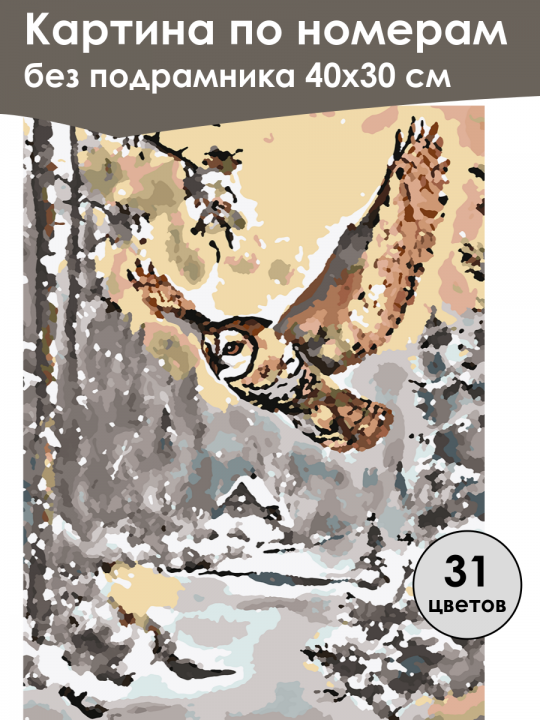 Картина по номерам без подрамника 40х30 см

31
цветов