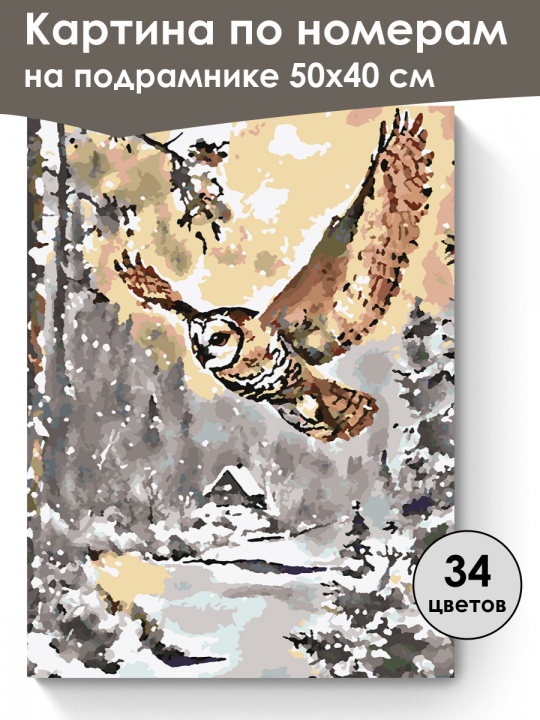 Картина по номерам
на подрамнике 50х40 см

34
цветов