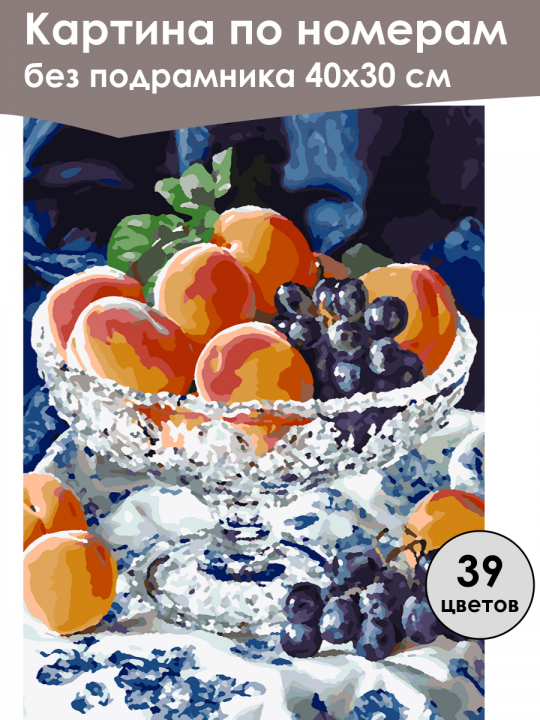 Картина по номерам
без подрамника 40х30 см

39
цветов