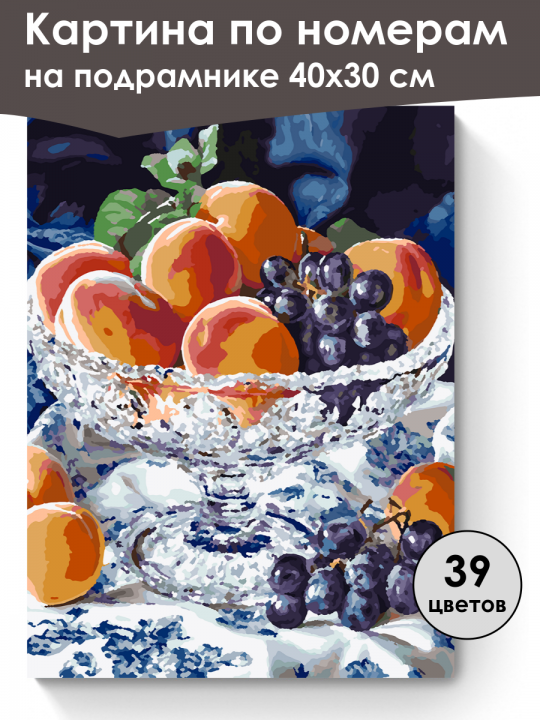 Картина по номерам
на подрамнике 40х30 см

39
цветов