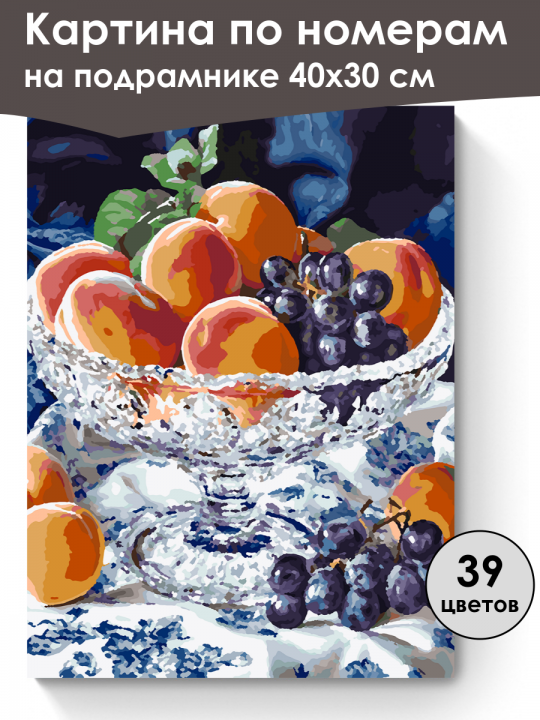 Картина по номерам
на подрамнике 40х30 см

39
цветов