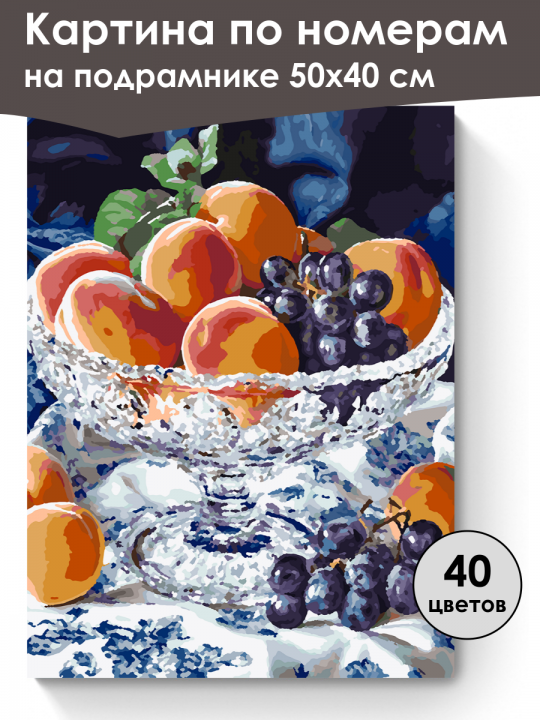 Картина по номерам
на подрамнике 50х40 см

40
цветов