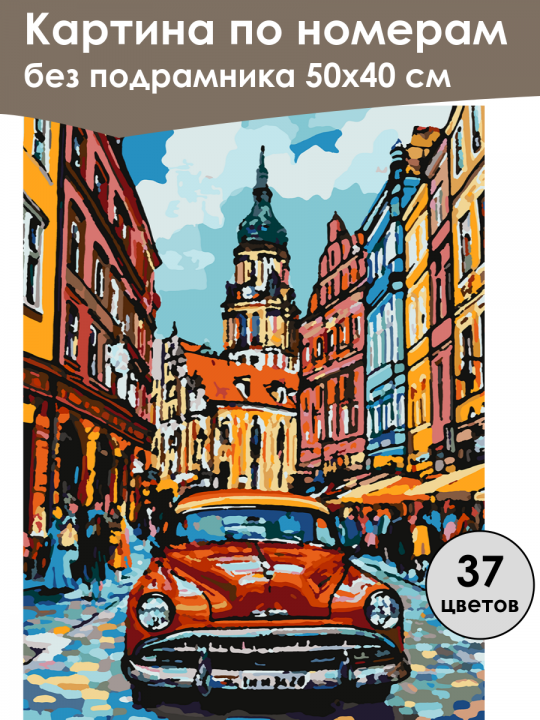 Картина по номерам
без подрамника 50х40 см

37
цветов