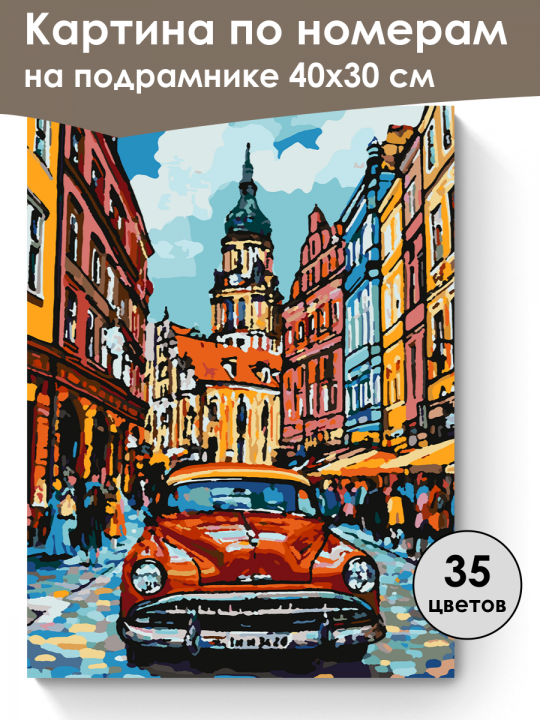 Картина по номерам на подрамнике 40х30 см

35 цветов