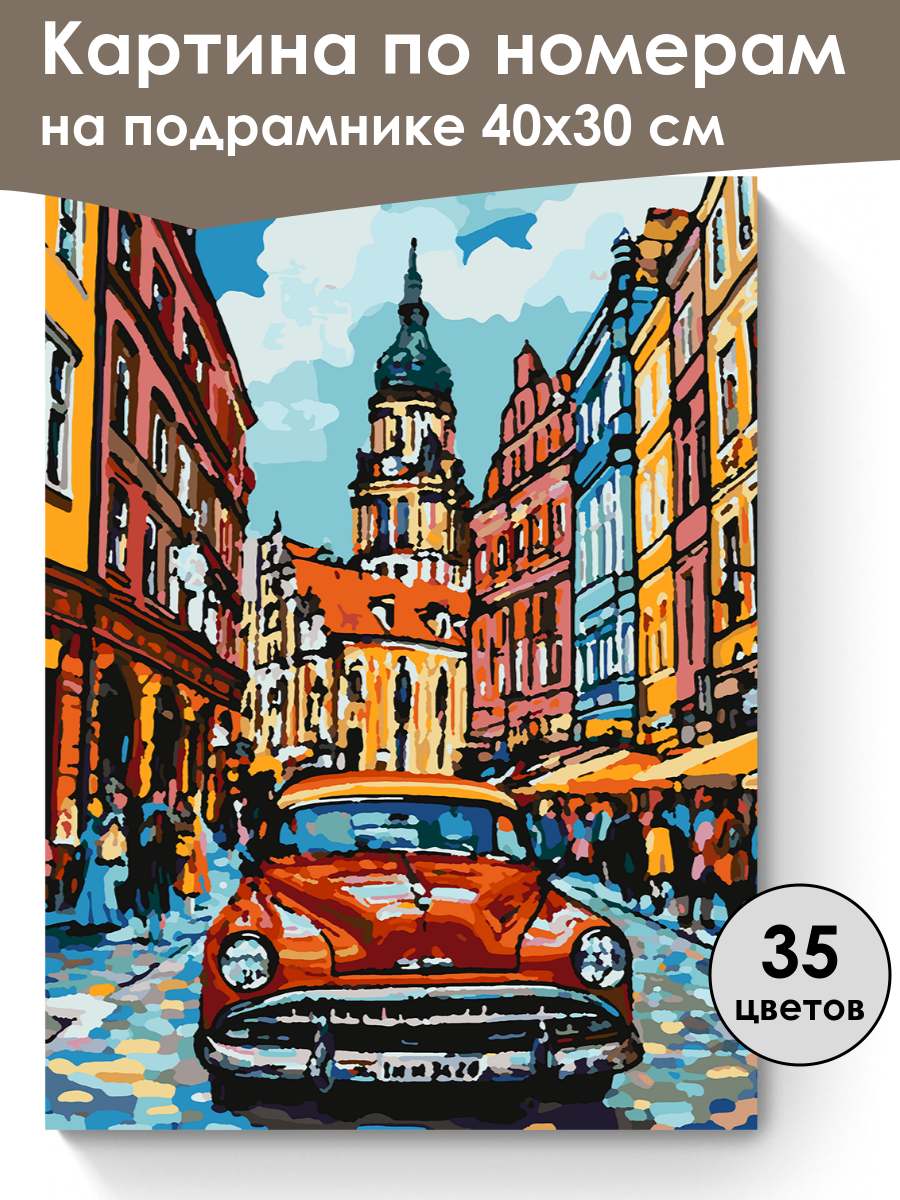 Картина по номерам
на подрамнике 40х30 см

35
цветов