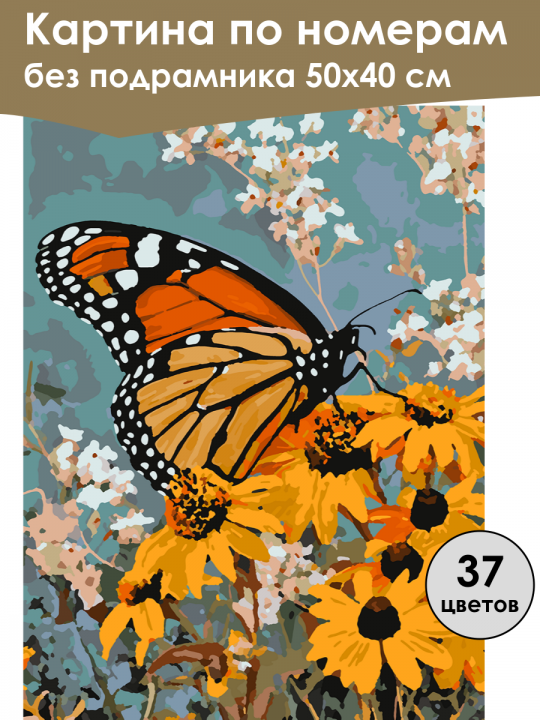 Картина по номерам
без подрамника 50х40 см

37
цветов