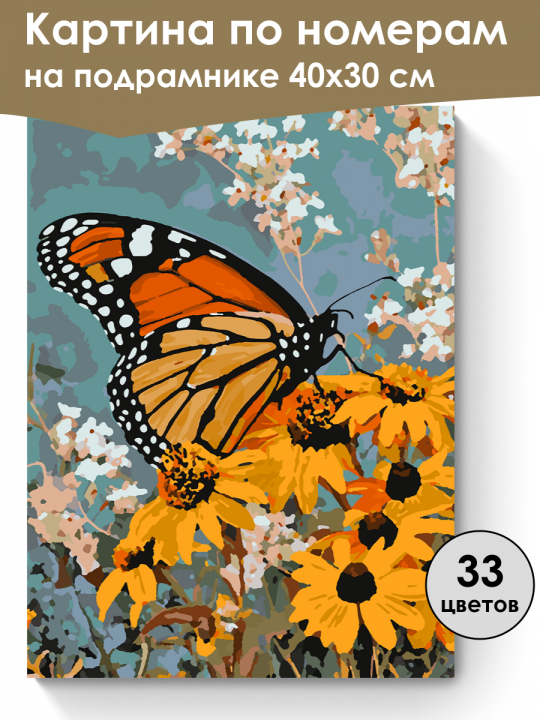 Картина по номерам
на подрамнике 40х30 см

33
цветов