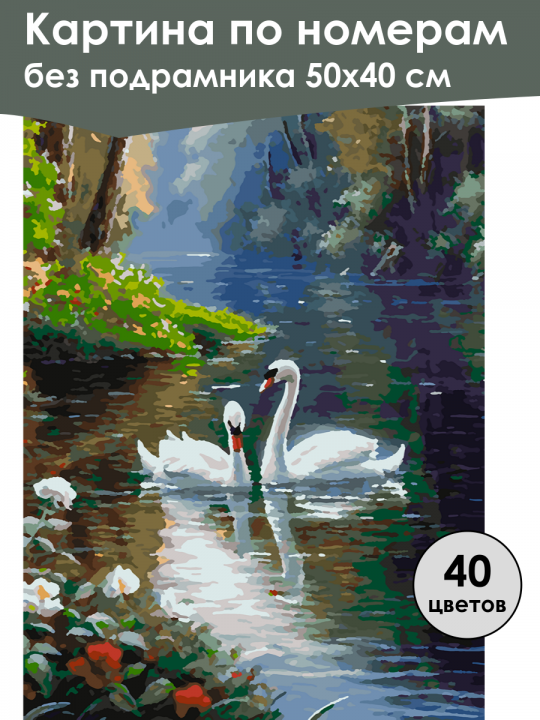 Картина по номерам
без подрамника 50х40 см

40
цветов