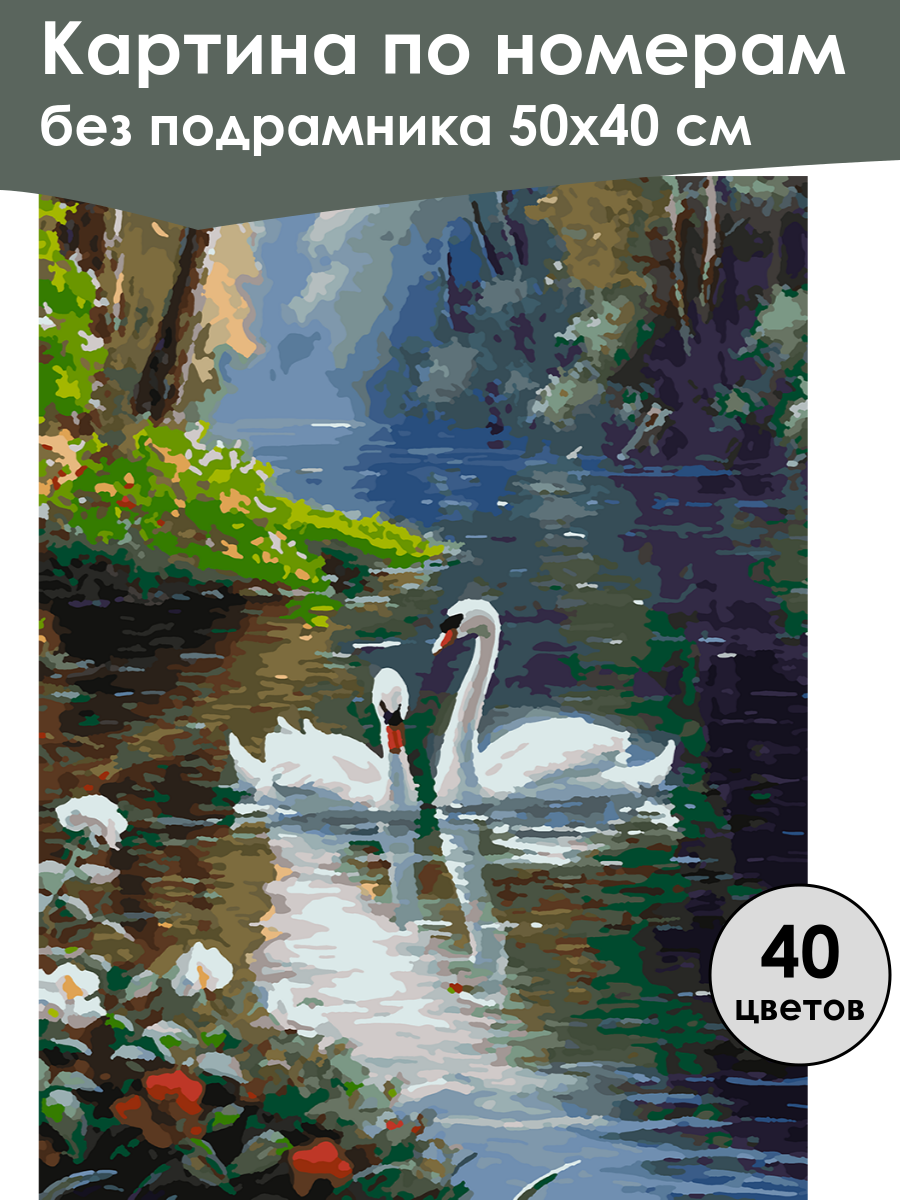 Картина по номерам
без подрамника 50х40 см

40
цветов