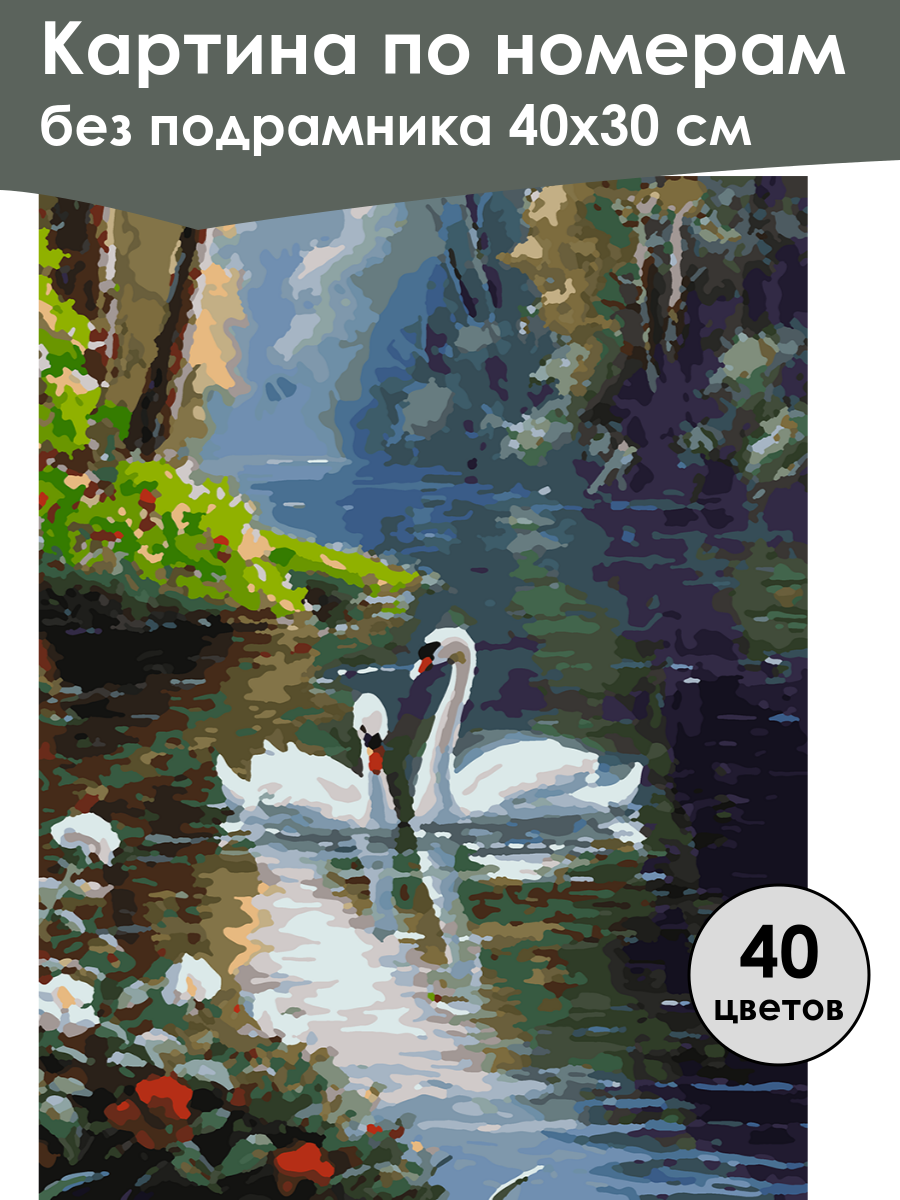 Картина по номерам
без подрамника 40х30 см

40
цветов