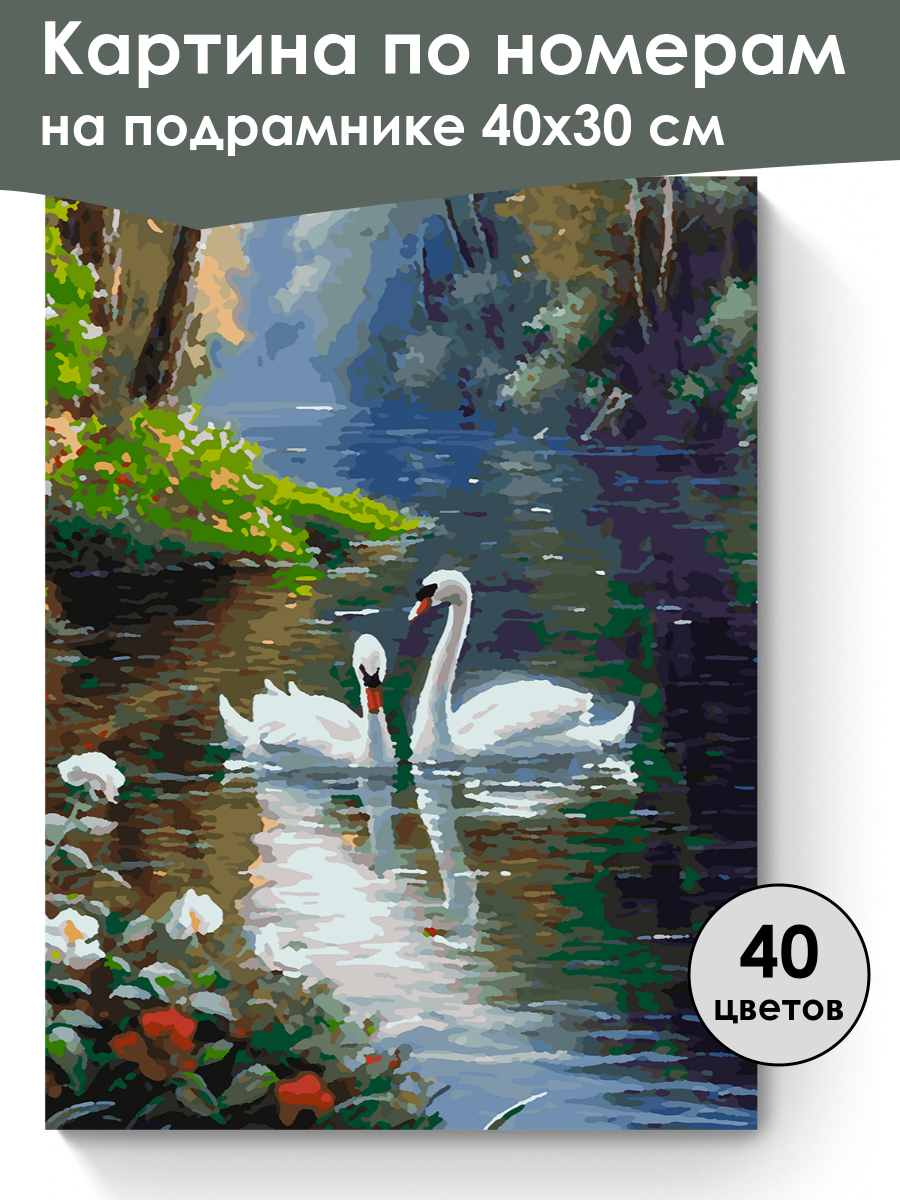 Картина по номерам на подрамнике 40х30 см

40 цветов