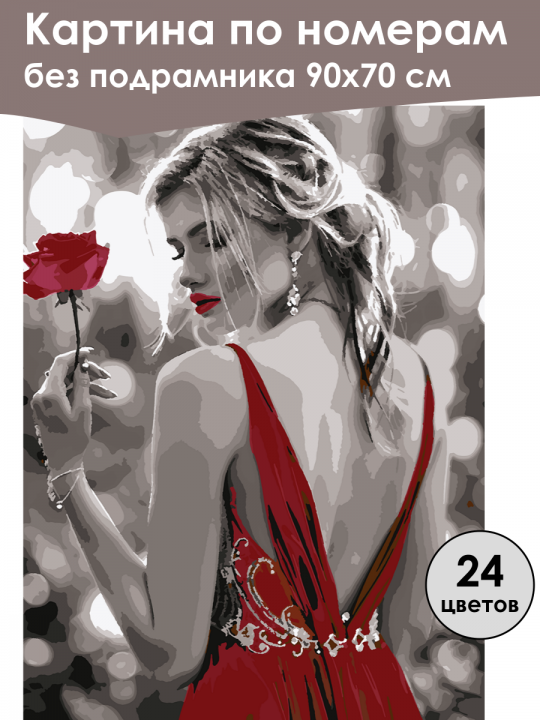 Картина по номерам
без подрамника 90х70 см

24
цветов