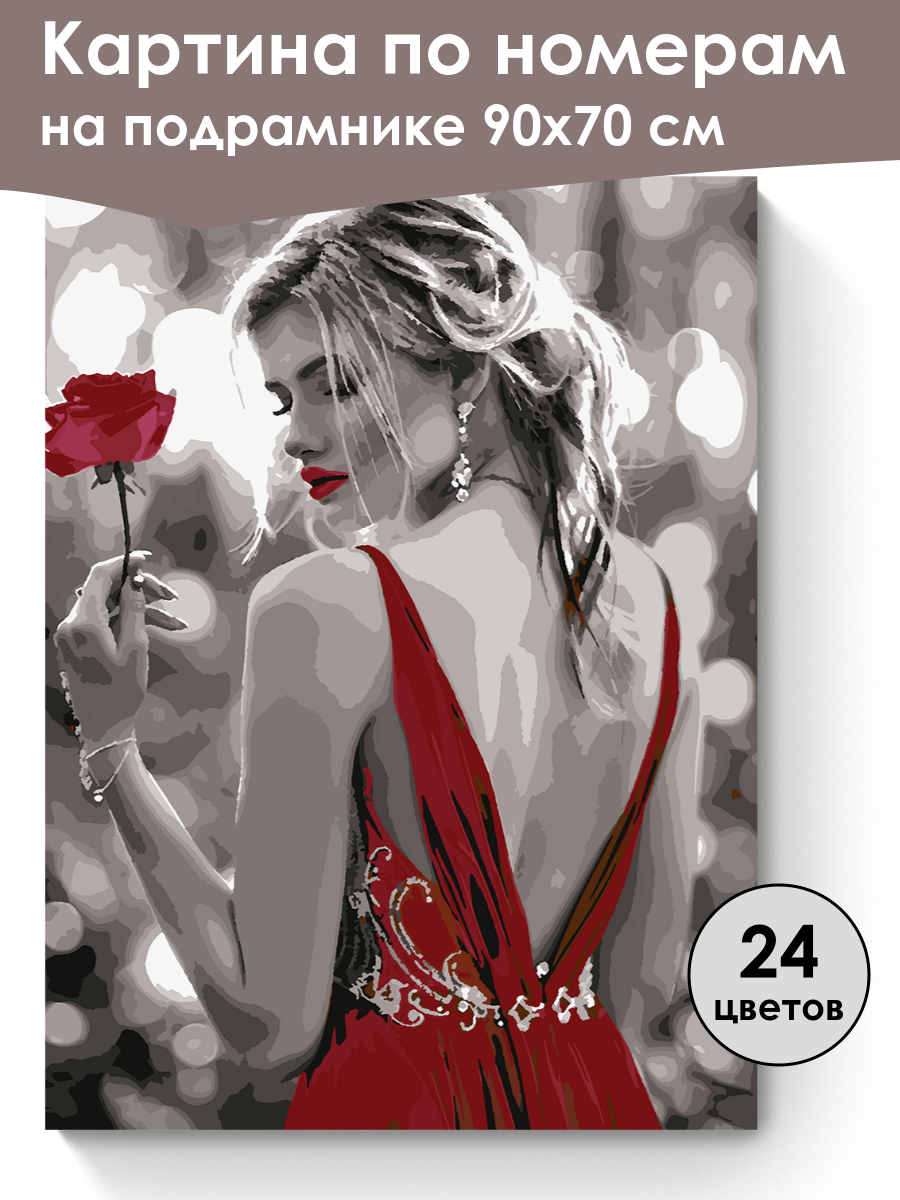 Картина по номерам
на подрамнике 90х70 см

24
цветов