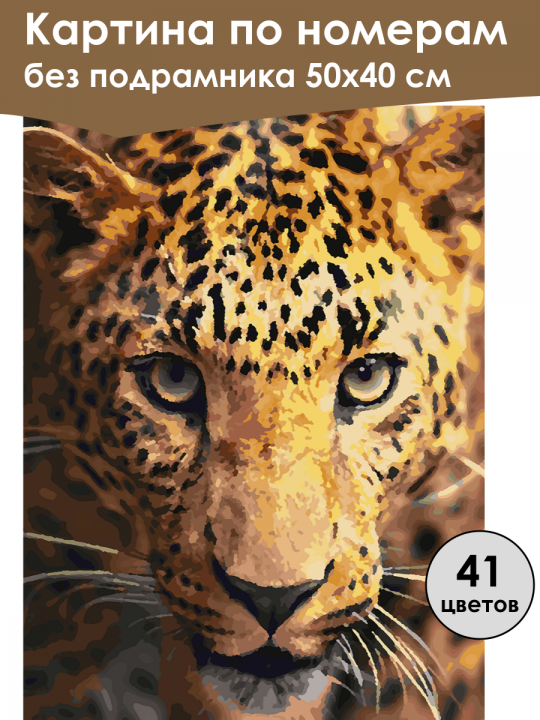 Картина по номерам
без подрамника 50х40 см

41
цветов