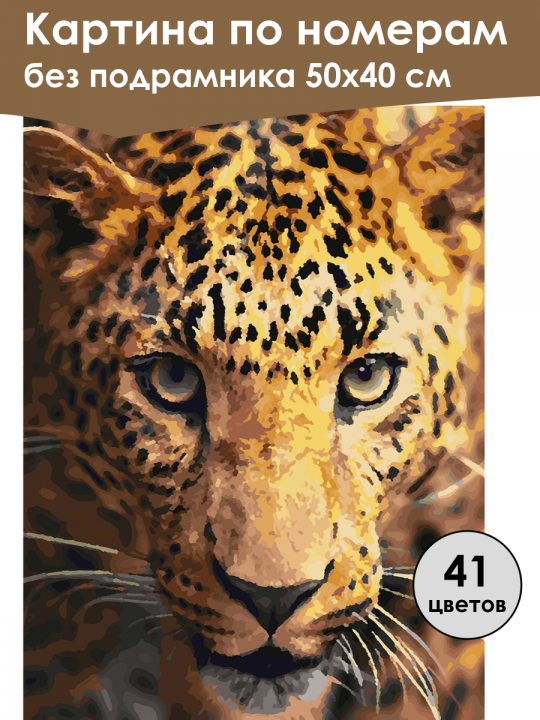 Картина по номерам
без подрамника 50х40 см

41
цветов