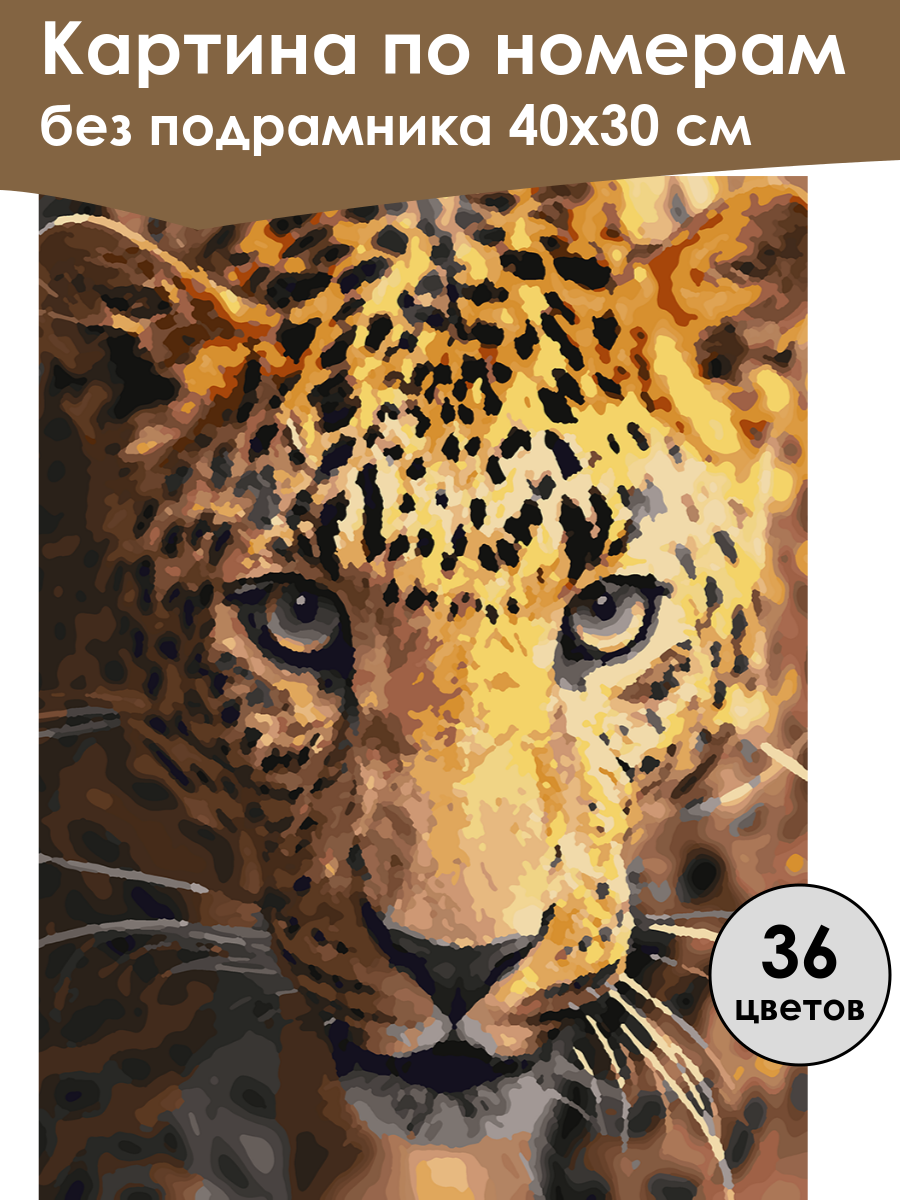 Картина по номерам
без подрамника 40х30 см

36
цветов