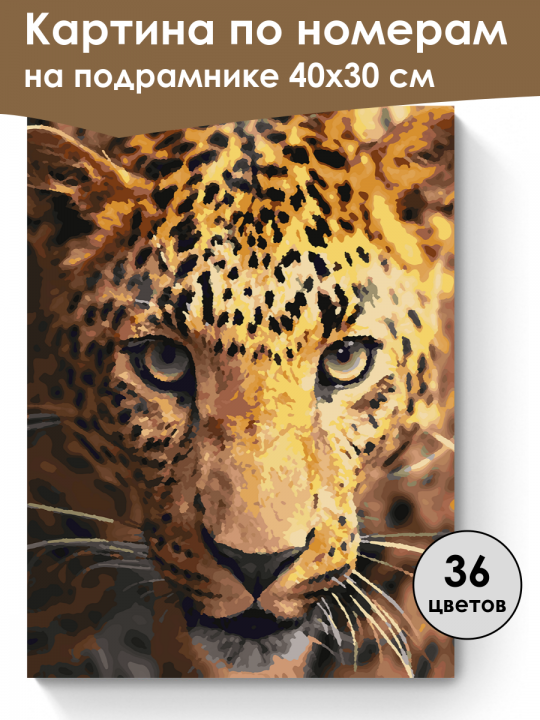 Картина по номерам
на подрамнике 40х30 см

36
цветов