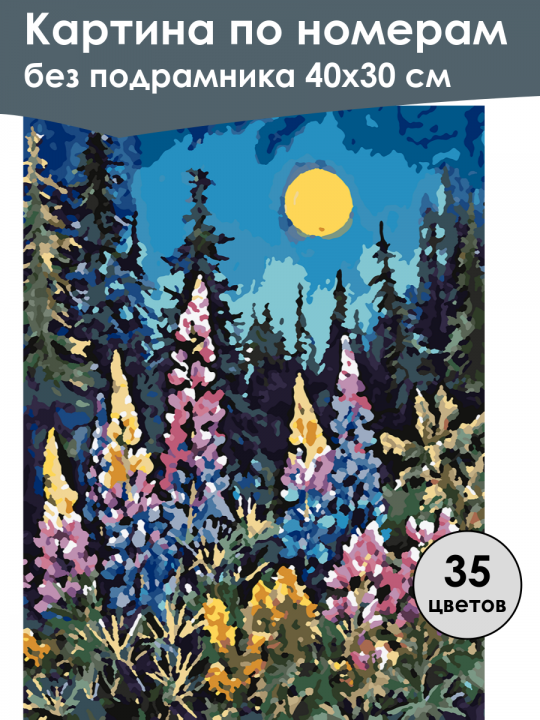 Картина по номерам
без подрамника 40х30 см

35
цветов