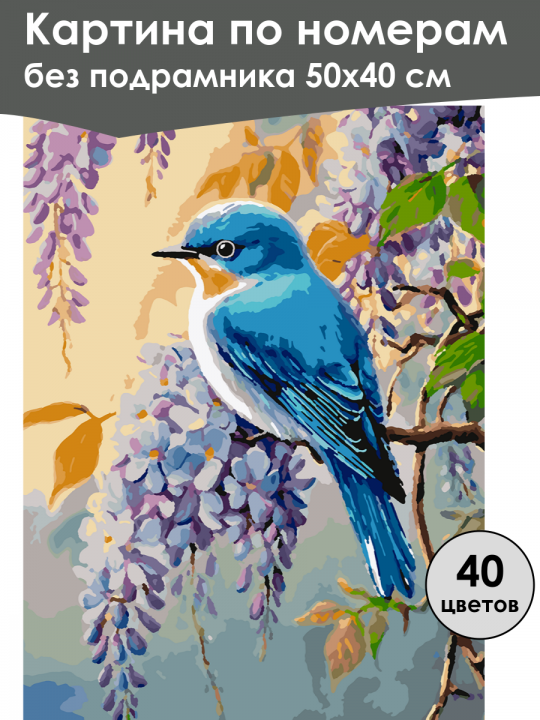 Картина по номерам
без подрамника 50х40 см

40
цветов