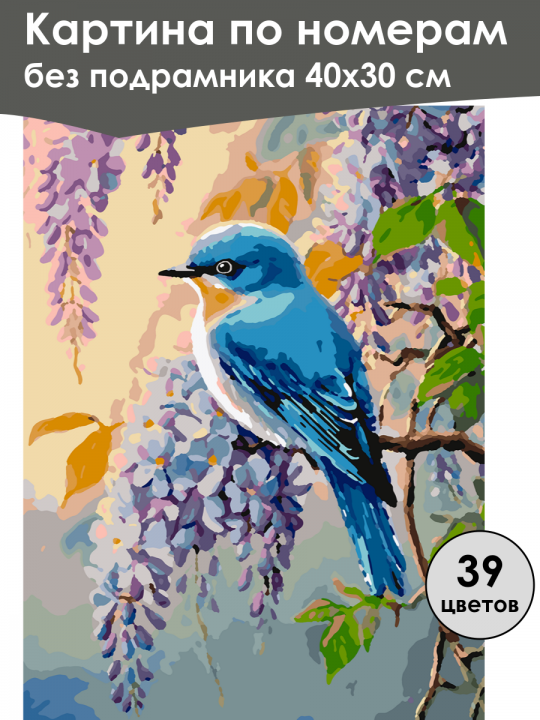 Картина по номерам
без подрамника 40х30 см

39
цветов