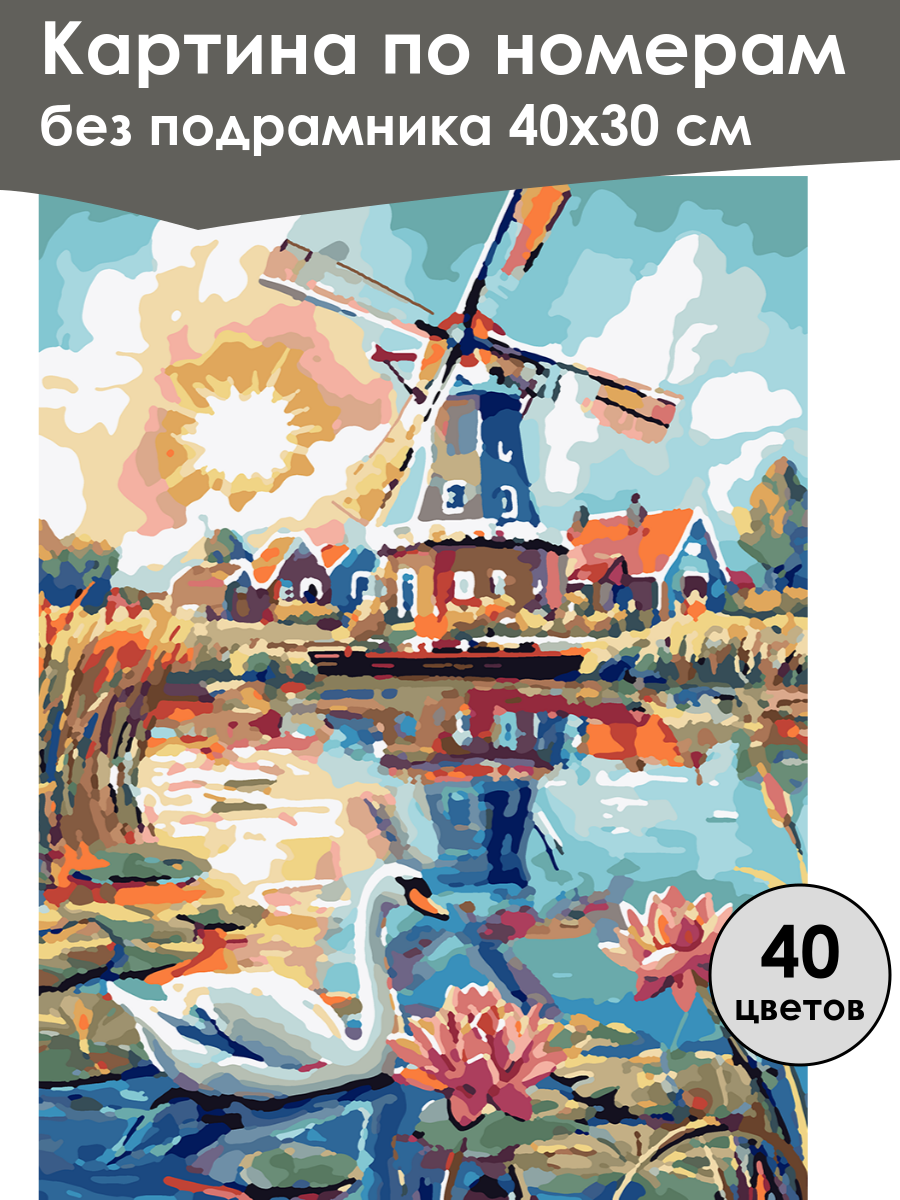 Картина по номерам
без подрамника 40х30 см

40
цветов