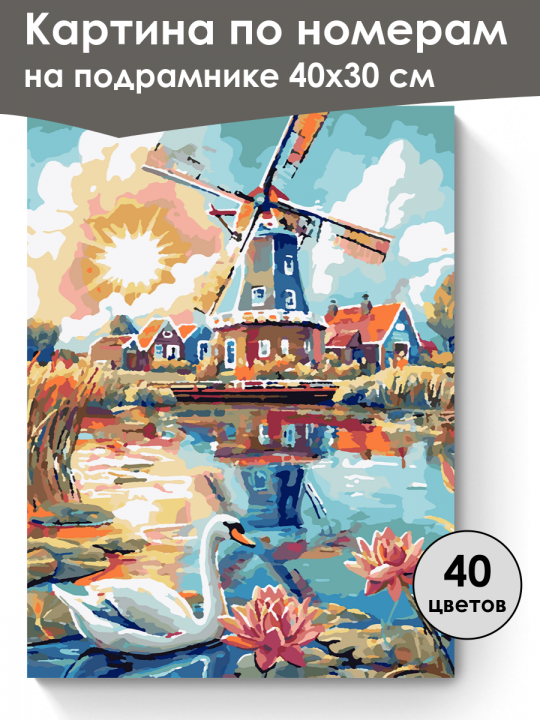 Картина по номерам
на подрамнике 40х30 см

40
цветов