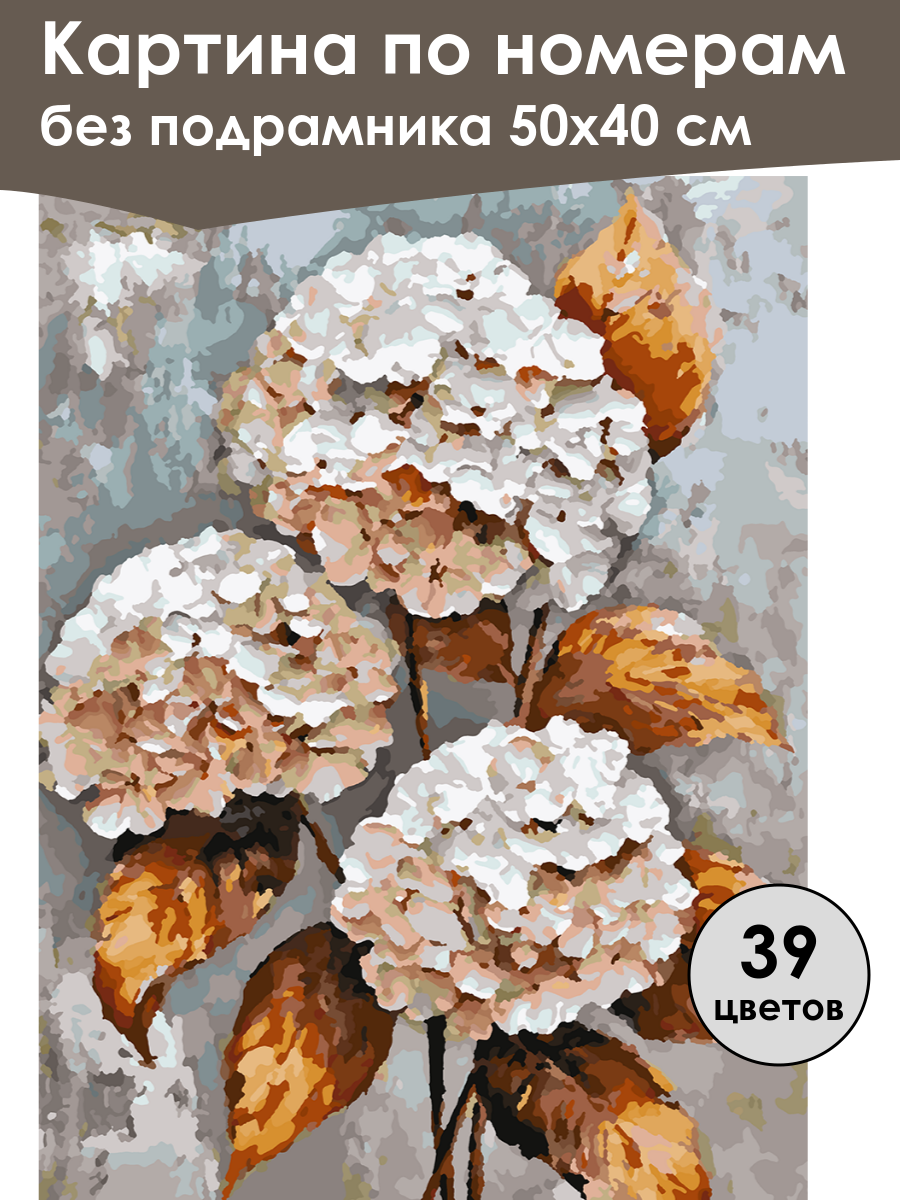 Картина по номерам
без подрамника 50х40 см

39
цветов