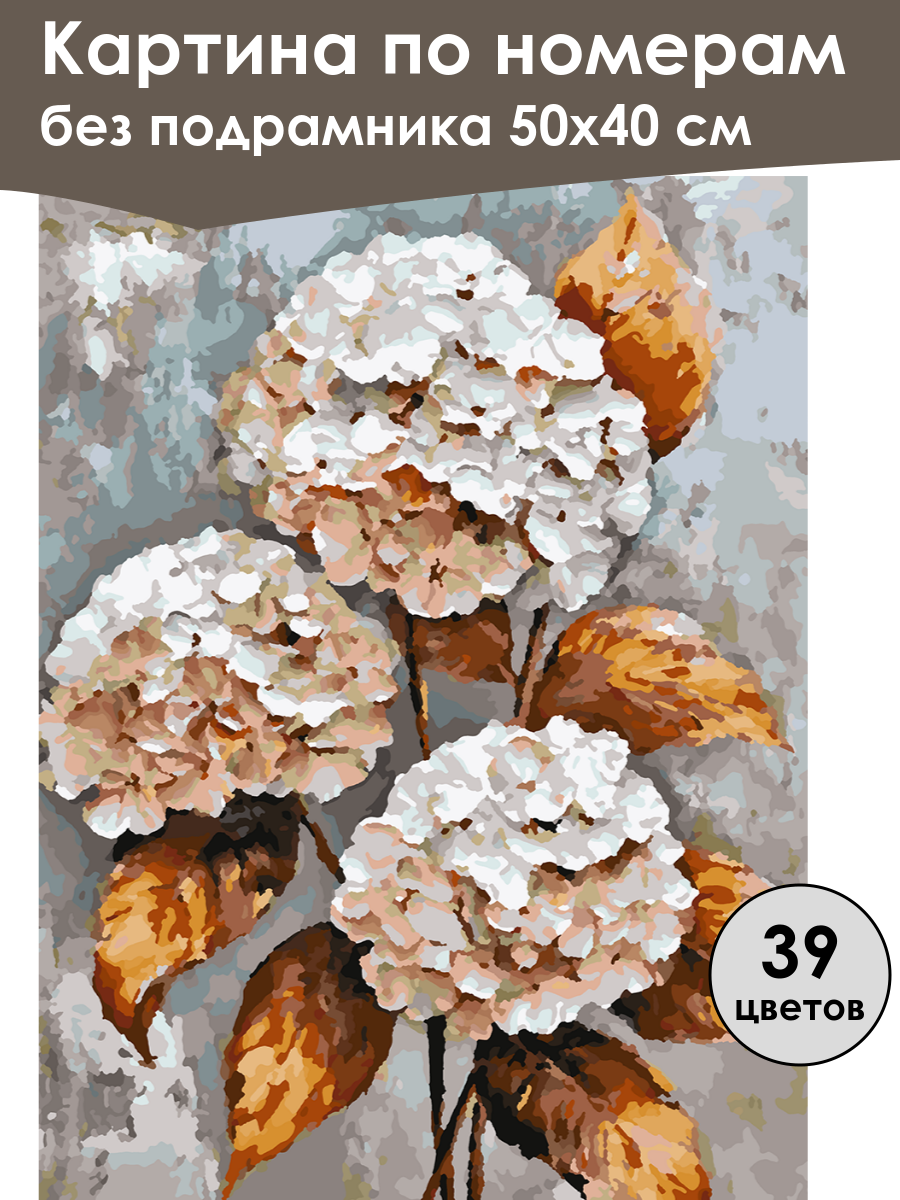 Картина по номерам
без подрамника 50х40 см

39
цветов