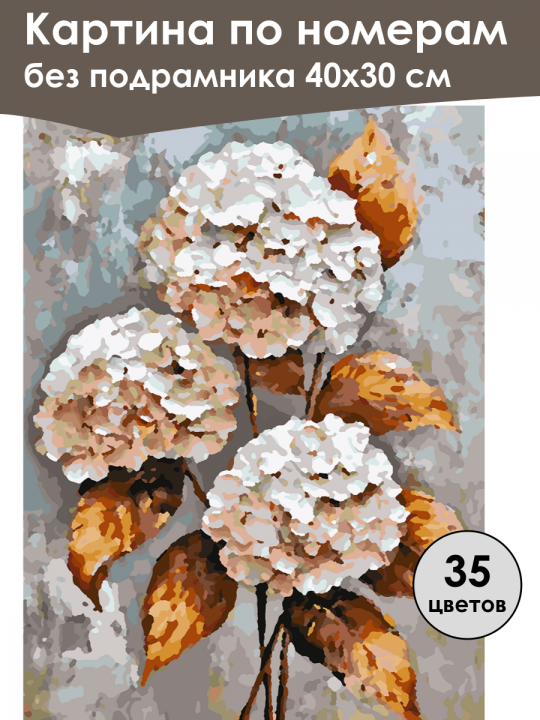 Картина по номерам
без подрамника 40х30 см

35
цветов