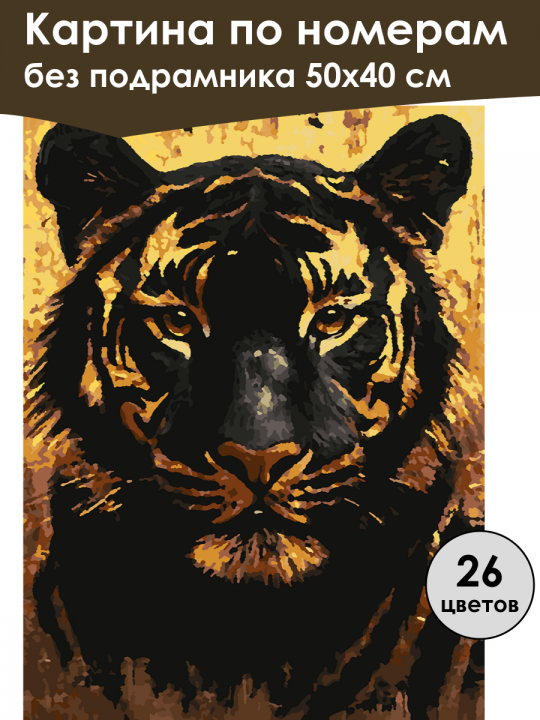 Картина по номерам
без подрамника 50х40 см

26
цветов