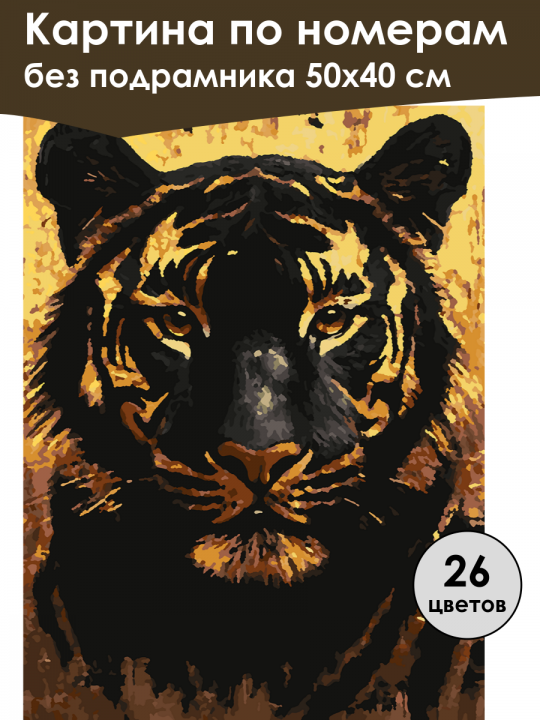 Картина по номерам
без подрамника 50х40 см

26
цветов