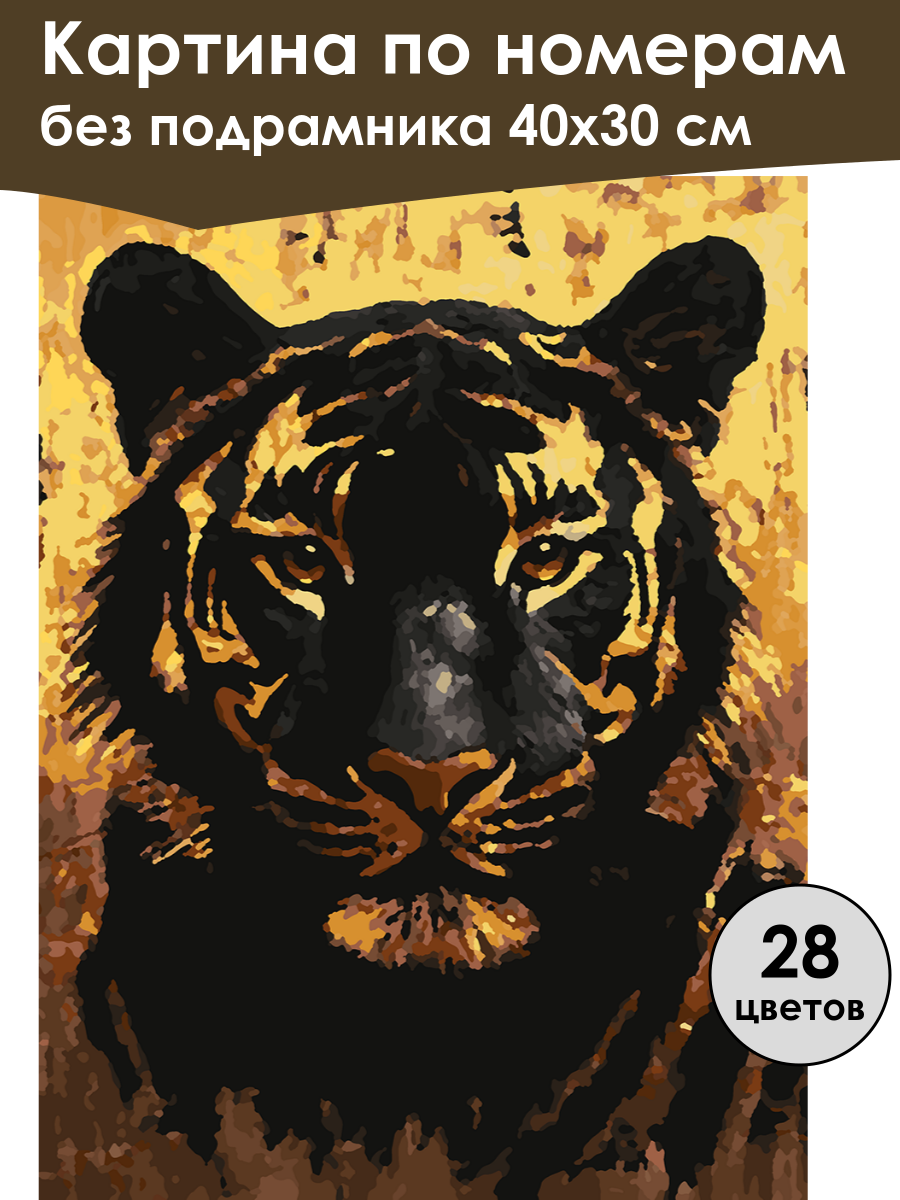 Картина по номерам
без подрамника 40х30 см

28
цветов