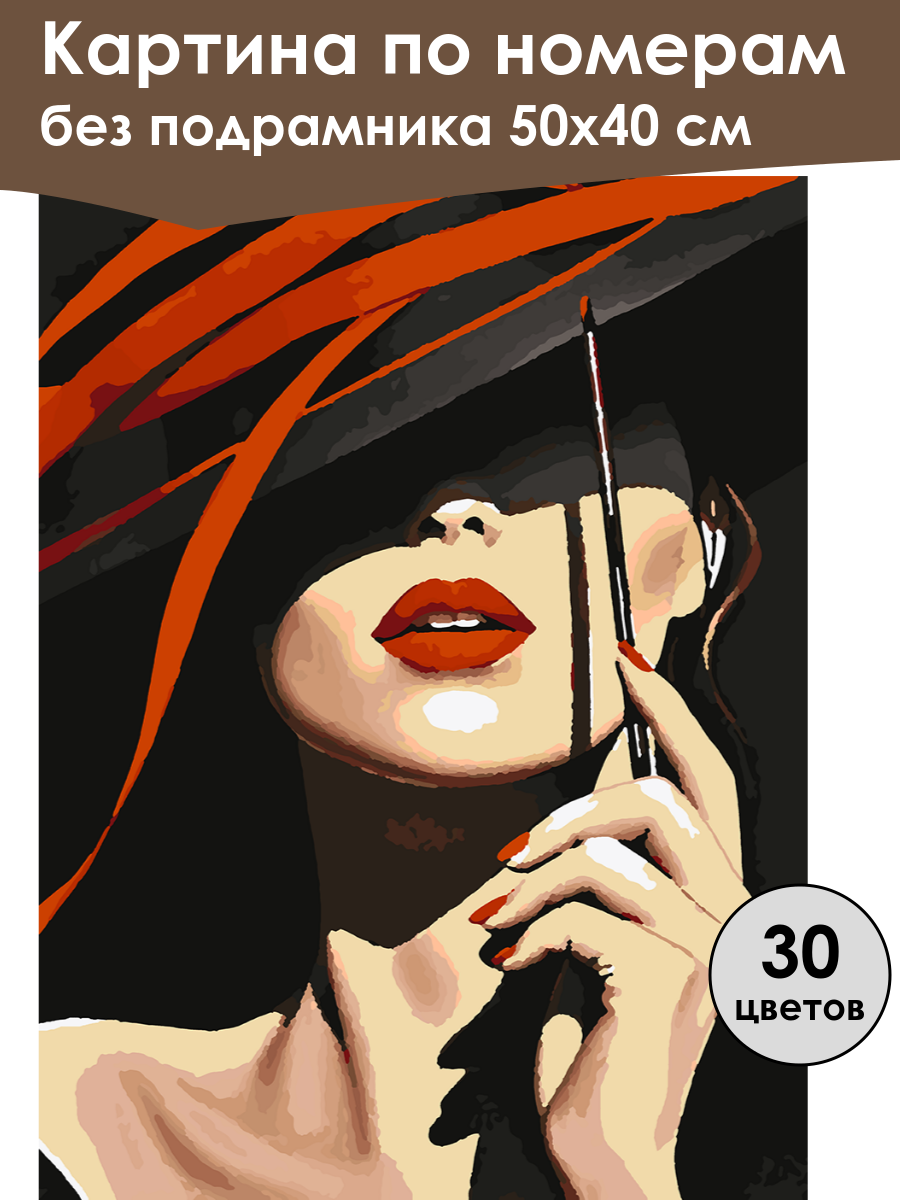 Картина по номерам
без подрамника 50х40 см

30
цветов