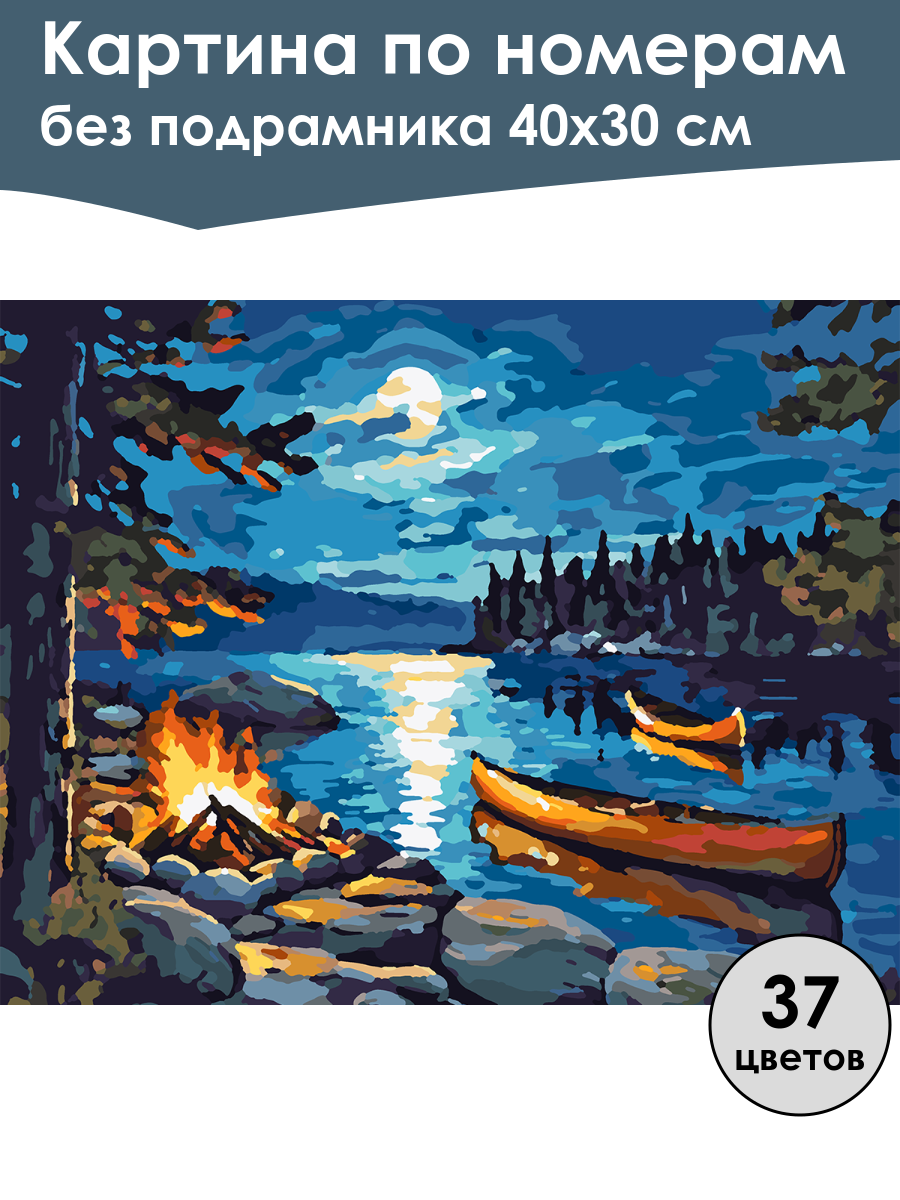 Картина по номерам
без подрамника 40х30 см

37
цветов