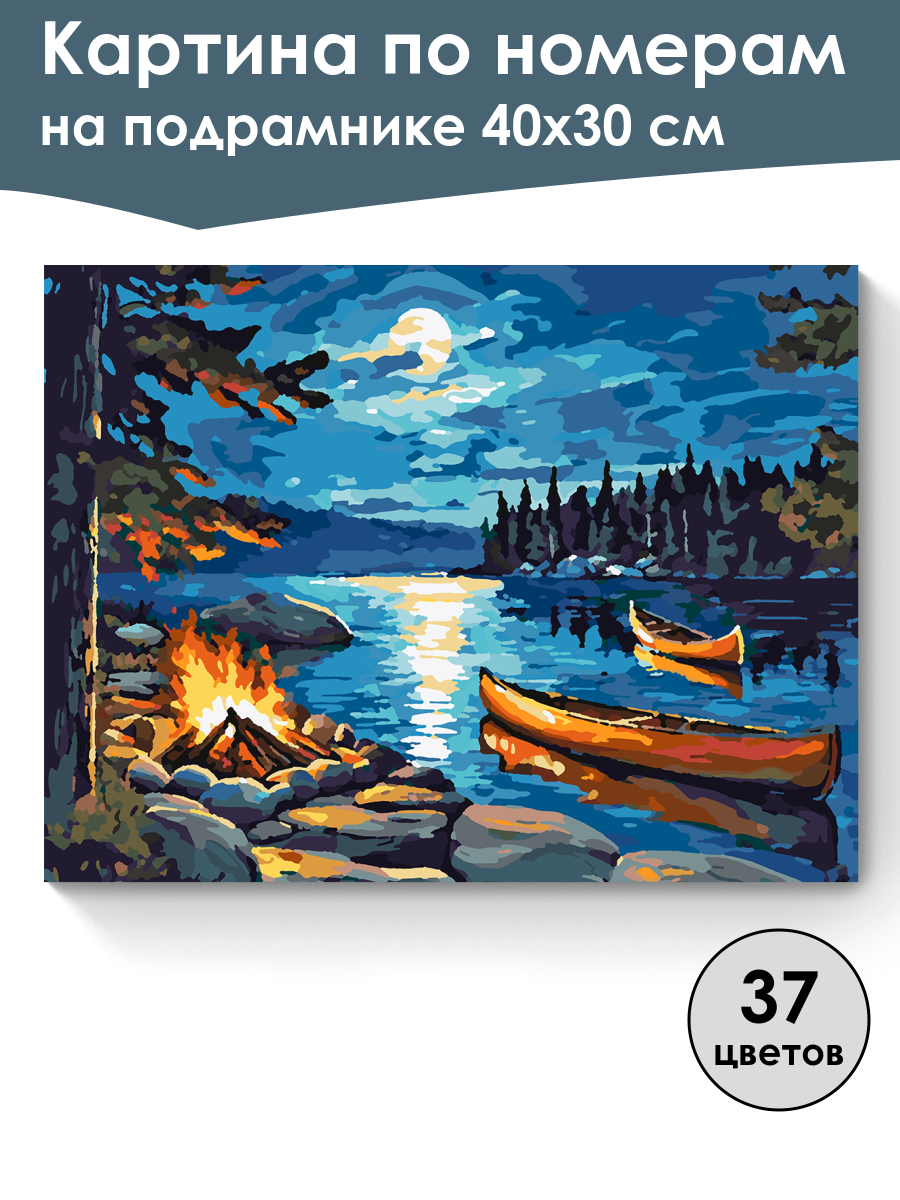 Картина по номерам
на подрамнике 40x30 см

37
цветов