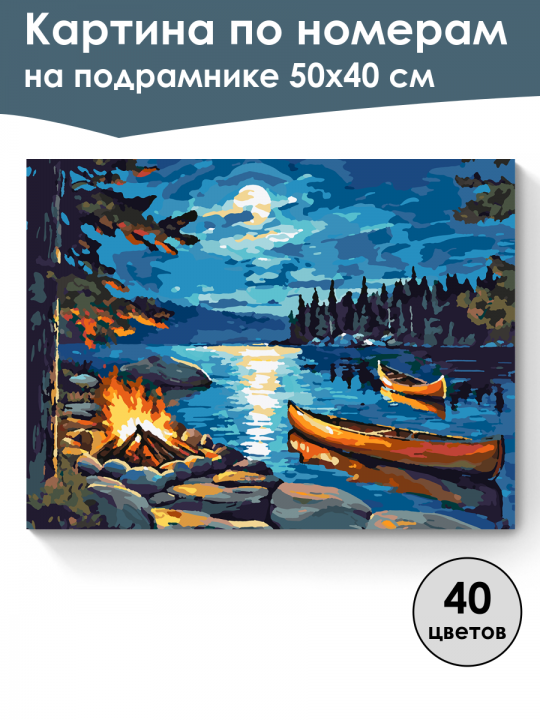 Картина по номерам
на подрамнике 50х40 см

40
цветов