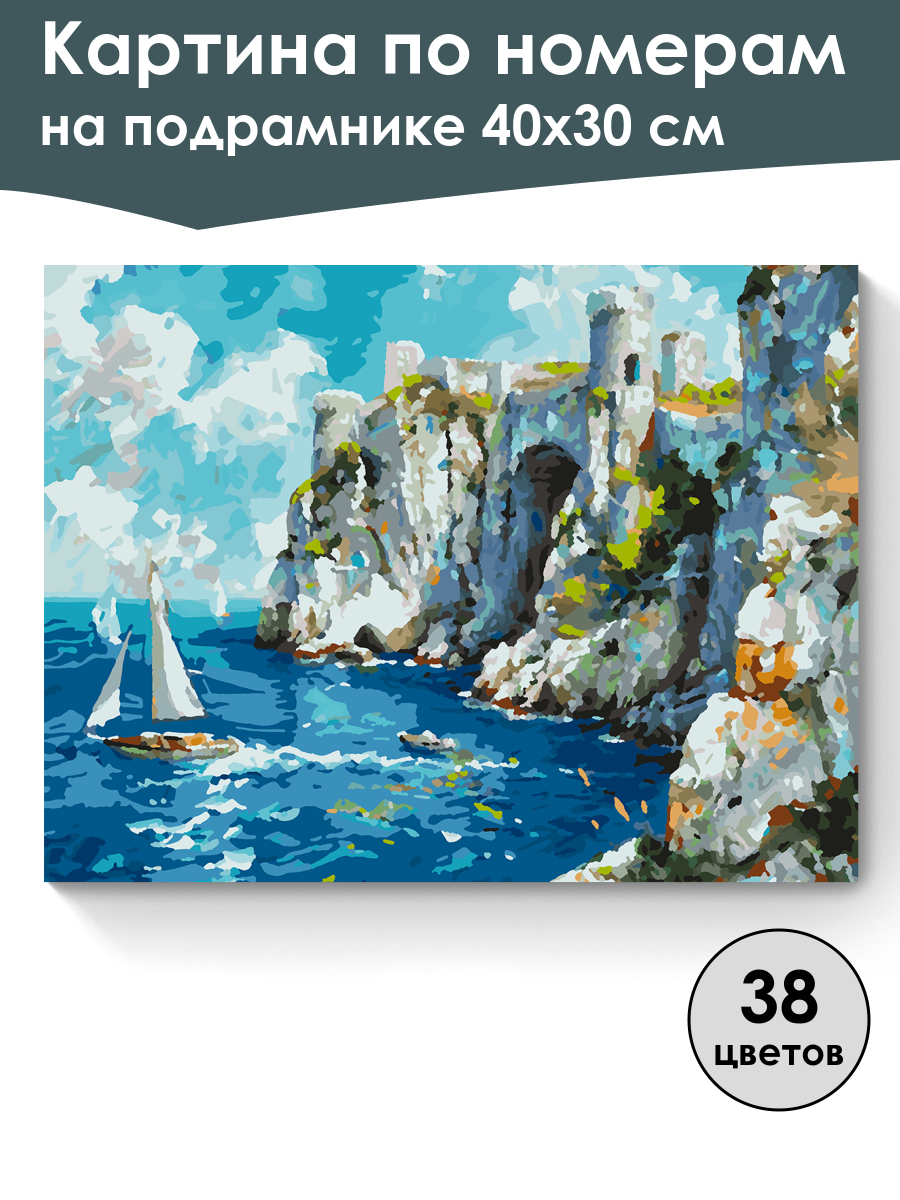 Картина по номерам
на подрамнике 40х30 см

38
цветов